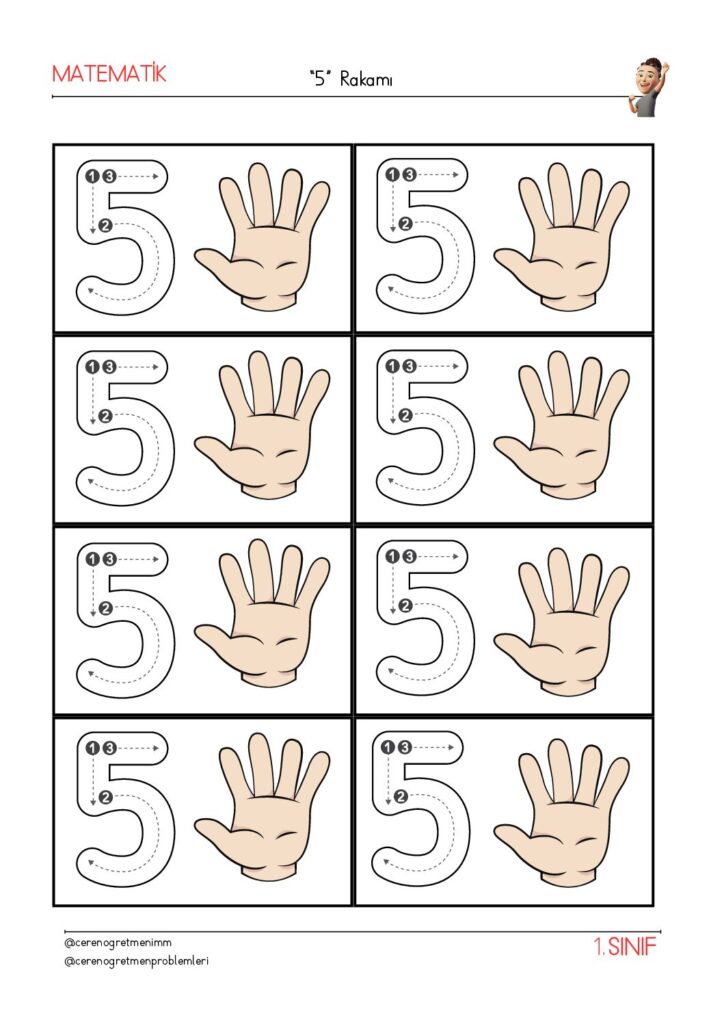 MATEMATİK

"5" Rakamı

| 1 3 2 5 | 1 3 2 5 |
|---|---|
| 1 3 2 5 | 1 3 2 5 |
| 1 3 2 5 | 1 3 2 5 |
| 1 3 2 5 | 1 3 2 5 |

@cerenogretmenimm
@cerenogretmenproblemleri

1.SINIF